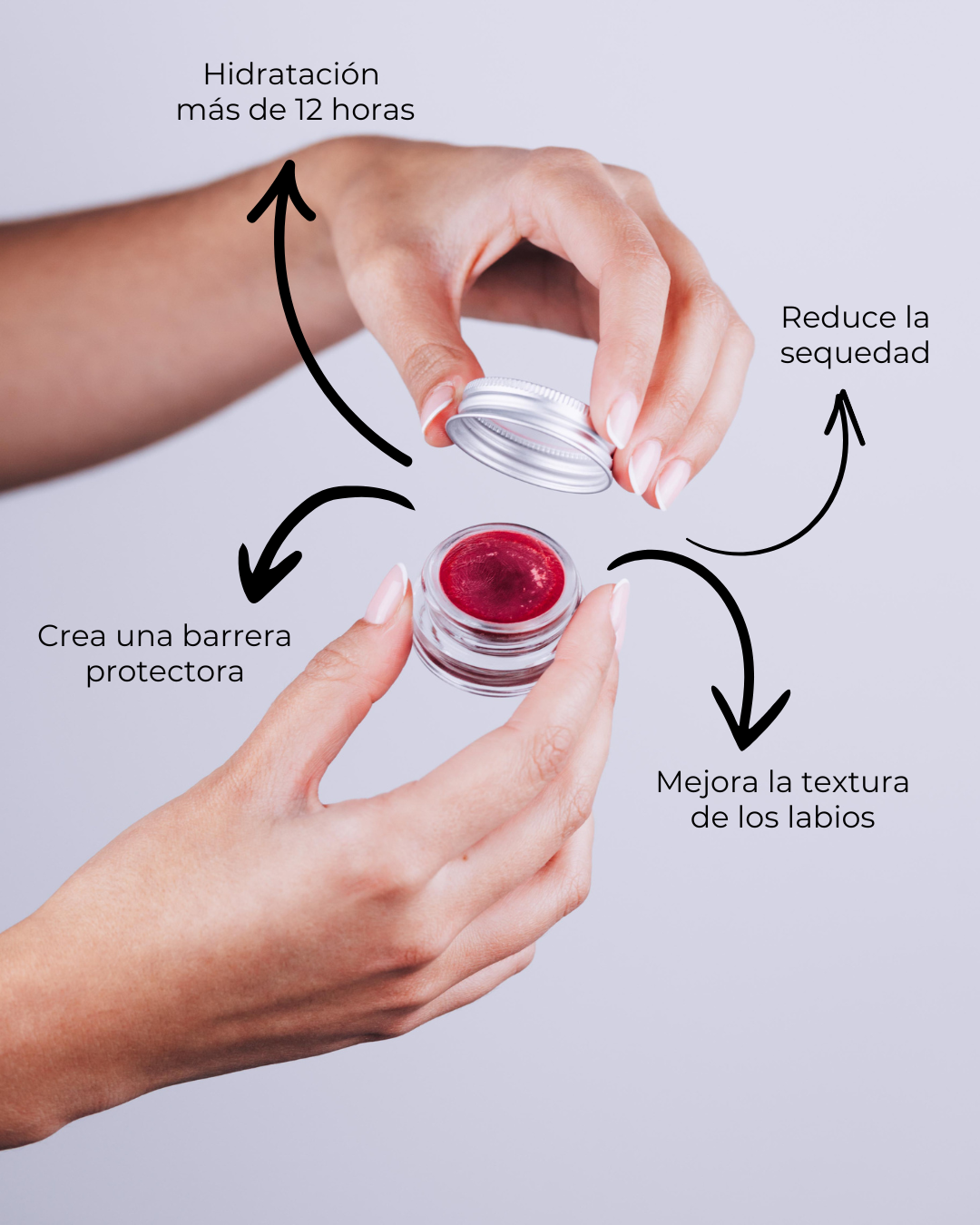 Hidratación más de 12 horas

Reduce la sequedad

Crea una barrera protectora

Mejora la textura de los labios